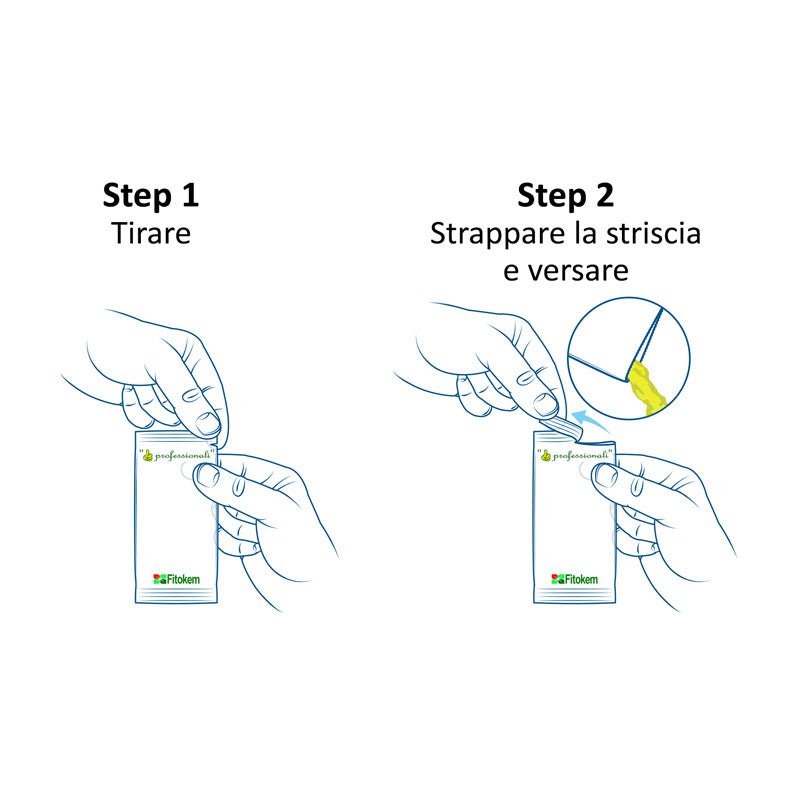 Step 1
Tirare

"professionali"

Fitokem

Step 2
Strappare la striscia e versare

"professionali"

Fitokem