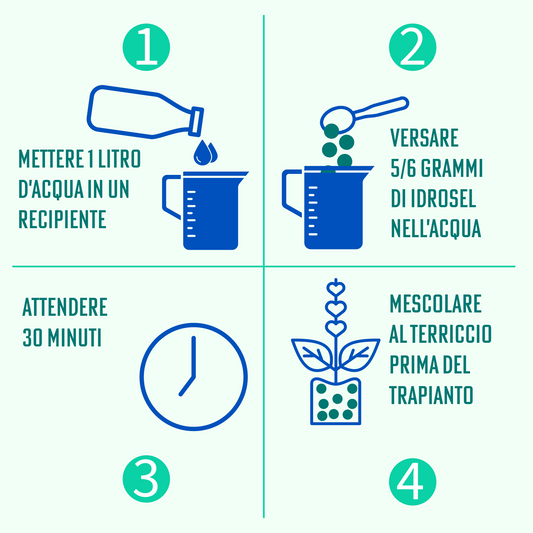 1

METTERE 1 LITRO D'ACQUA IN UN RECIPIENTE

2

VERSARE 5/6 GRAMMI DI IDROSEL NELL'ACQUA

ATTENDERE 30 MINUTI

3

MESCOLARE AL TERRICCIO PRIMA DEL TRAPIANTO

4