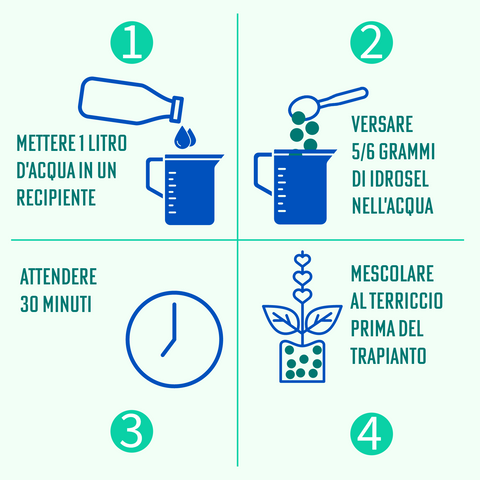 1

METTERE 1 LITRO D'ACQUA IN UN RECIPIENTE

2

VERSARE 5/6 GRAMMI DI IDROSEL NELL'ACQUA

ATTENDERE 30 MINUTI

3

MESCOLARE AL TERRICCIO PRIMA DEL TRAPIANTO

4